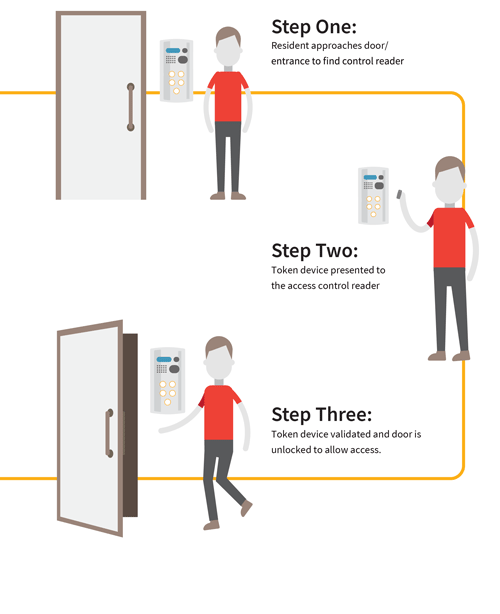 Step One:
Resident approaches door/ entrance to find control reader

Step Two:
Token device presented to the access control reader

Step Three:
Token device validated and door is unlocked to allow access.